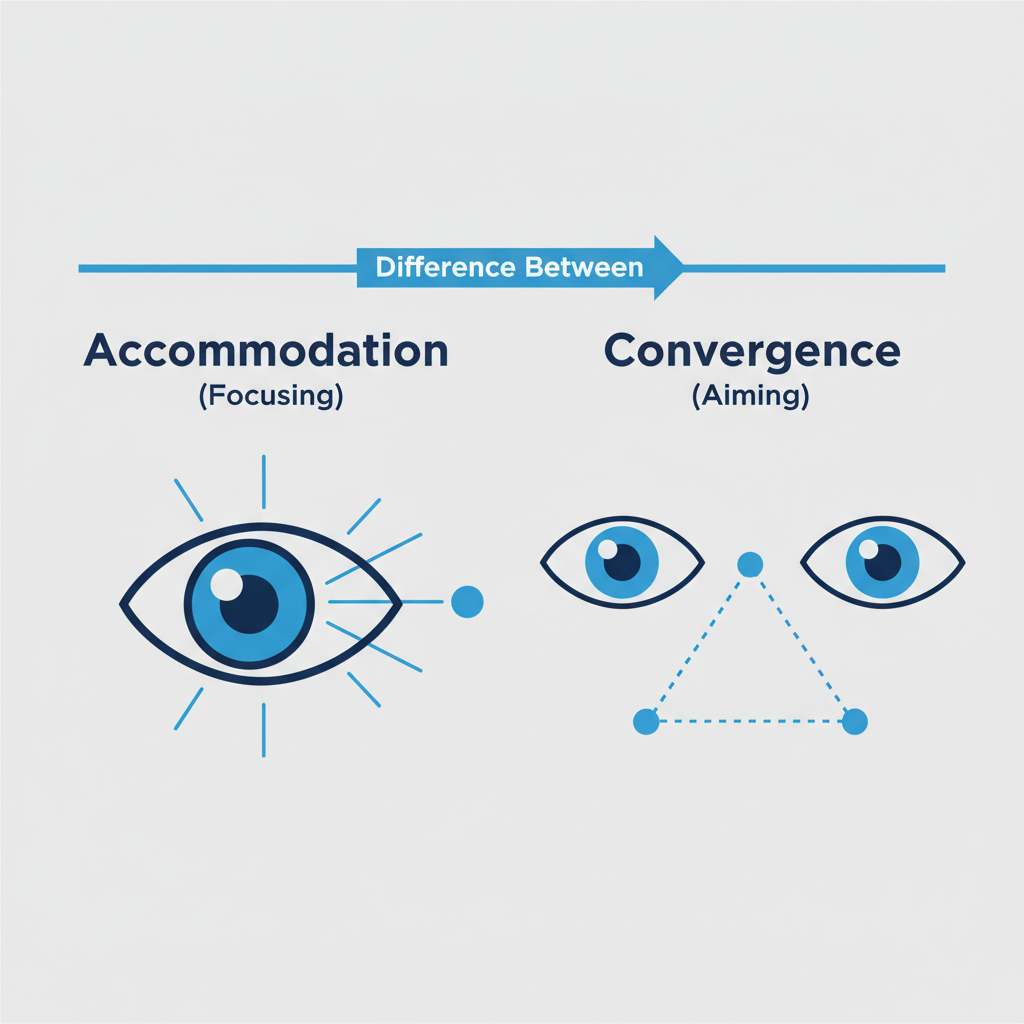 Difference Between

Accommodation
(Focusing)

Convergence
(Aiming)