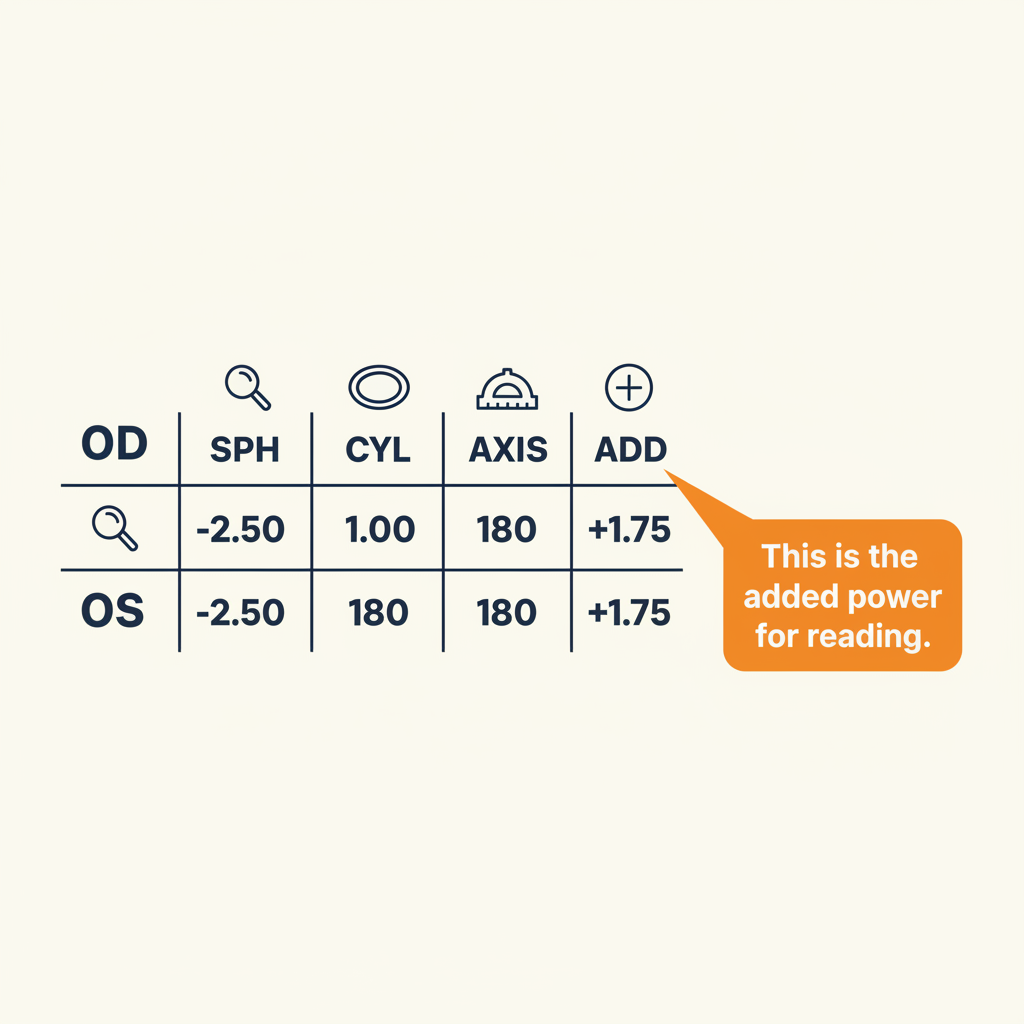 | OD | SPH | CYL | AXIS | ADD |
|---|---|---|---|---|
| | -2.50 | 1.00 | 180 | +1.75 |
| OS | -2.50 | 180 | 180 | +1.75 |

This is the added power for reading.